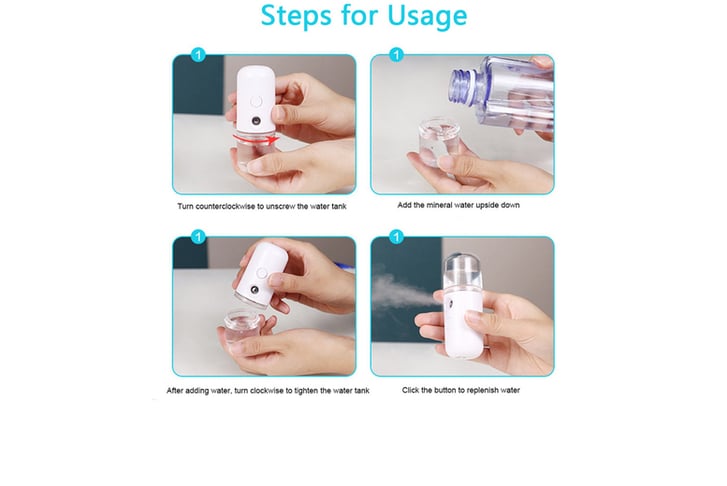 Steps for Usage

1

Turn counterclockwise to unscrew the water tank

1

Add the mineral water upside down

1

After adding water, turn clockwise to tighten the water tank

1

Click the button to replenish water