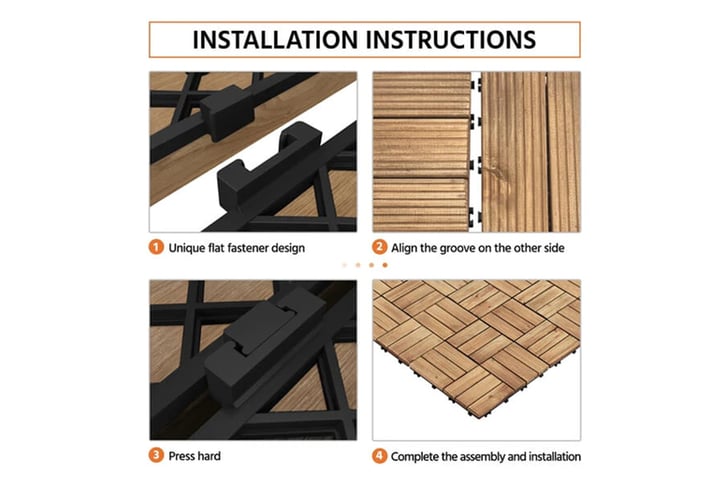 INSTALLATION INSTRUCTIONS

1 Unique flat fastener design

2 Align the groove on the other side

3 Press hard

4 Complete the assembly and installation